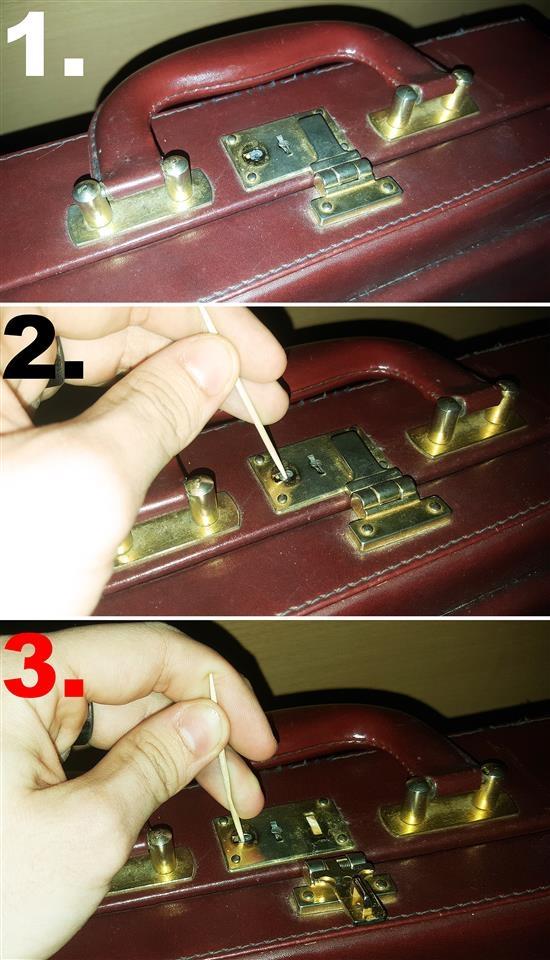 1.

2.

3.